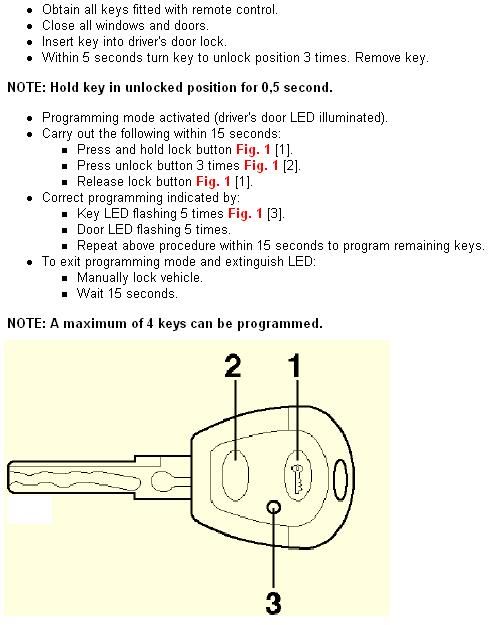 - Obtain all keys fitted with remote control.
- Close all windows and doors.
- Insert key into driver's door lock.
- Within 5 seconds turn key to unlock position 3 times. Remove key.

NOTE: Hold key in unlocked position for 0,5 second.

- Programming mode activated (driver's door LED illuminated).
- Carry out the following within 15 seconds:
  - Press and hold lock button Fig. 1 [1].
  - Press unlock button 3 times Fig. 1 [2].
  - Release lock button Fig. 1 [1].
- Correct programming indicated by:
  - Key LED flashing 5 times Fig. 1 [3].
  - Door LED flashing 5 times.
  - Repeat above procedure within 15 seconds to program remaining keys.
- To exit programming mode and extinguish LED:
  - Manually lock vehicle.
  - Wait 15 seconds.

NOTE: A maximum of 4 keys can be programmed.

2
1
3